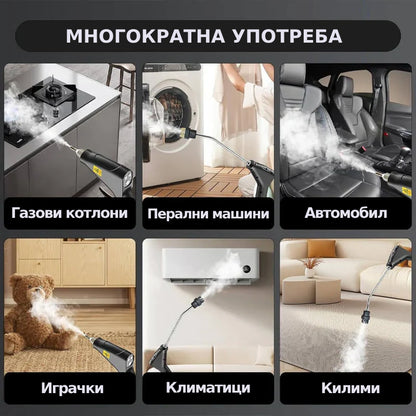 МНОГОКРАТНА УПОТРЕБА

Газови котлони

Перални машини

Автомобил

Играчки

Климатици

Килими